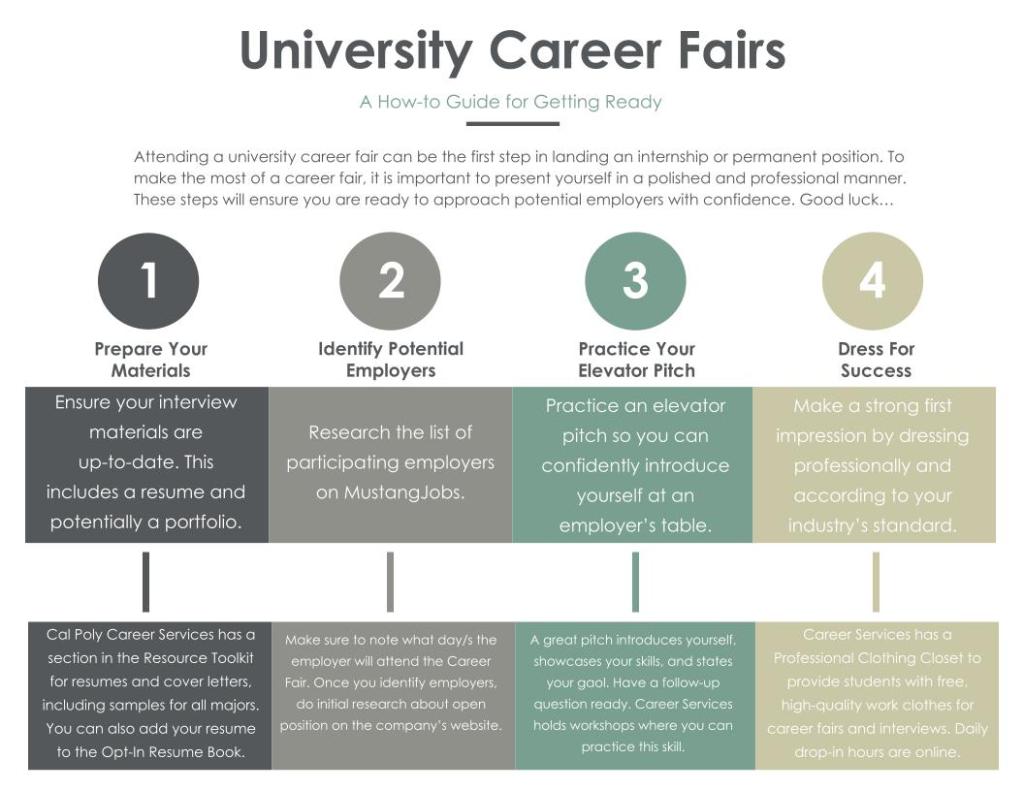 University Career Fairs

A How-to Guide for Getting Ready

Attending a university career fair can be the first step in landing an internship or permanent position. To make the most of a career fair, it is important to present yourself in a polished and professional manner. These steps will ensure you are ready to approach potential employers with confidence. Good luck…

1

Prepare Your Materials

Ensure your interview materials are up-to-date. This includes a resume and potentially a portfolio.

Cal Poly Career Services has a section in the Resource Toolkit for resumes and cover letters, including samples for all majors. You can also add your resume to the Opt-In Resume Book.

2

Identify Potential Employers

Research the list of participating employers on MustangJobs.

Make sure to note what day/s the employer will attend the Career Fair. Once you identify employers, do initial research about open position on the company's website.

3

Practice Your Elevator Pitch

Practice an elevator pitch so you can confidently introduce yourself at an employer's table.

A great pitch introduces yourself, showcases your skills, and states your gaol. Have a follow-up question ready. Career Services holds workshops where you can practice this skill.

4

Dress For Success

Make a strong first impression by dressing professionally and according to your industry's standard.

Career Services has a Professional Clothing Closet to provide students with free, high-quality work clothes for career fairs and interviews. Daily drop-in hours are online.